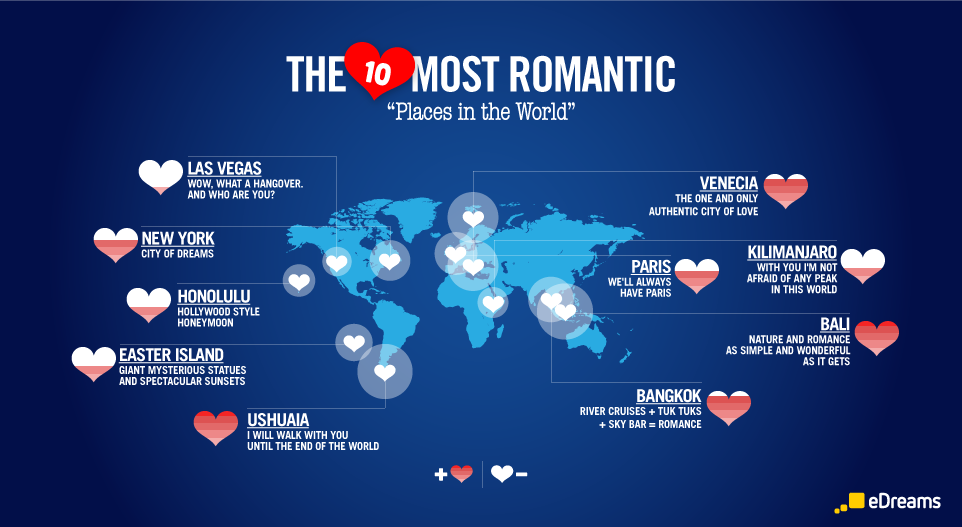 THE 10 MOST ROMANTIC
"Places in the World"

LAS VEGAS
WOW, WHAT A HANGOVER. AND WHO ARE YOU?

NEW YORK
CITY OF DREAMS

HONOLULU
HOLLYWOOD STYLE HONEYMOON

EASTER ISLAND
GIANT MYSTERIOUS STATUES AND SPECTACULAR SUNSETS

USHUAIA
I WILL WALK WITH YOU UNTIL THE END OF THE WORLD

VENECIA
THE ONE AND ONLY AUTHENTIC CITY OF LOVE

PARIS
WE'LL ALWAYS HAVE PARIS

KILIMANJARO
WITH YOU I'M NOT AFRAID OF ANY PEAK IN THIS WORLD

BALI
NATURE AND ROMANCE AS SIMPLE AND WONDERFUL AS IT GETS

BANGKOK
RIVER CRUISES + TUK TUKS + SKY BAR = ROMANCE

+ −

eDreams